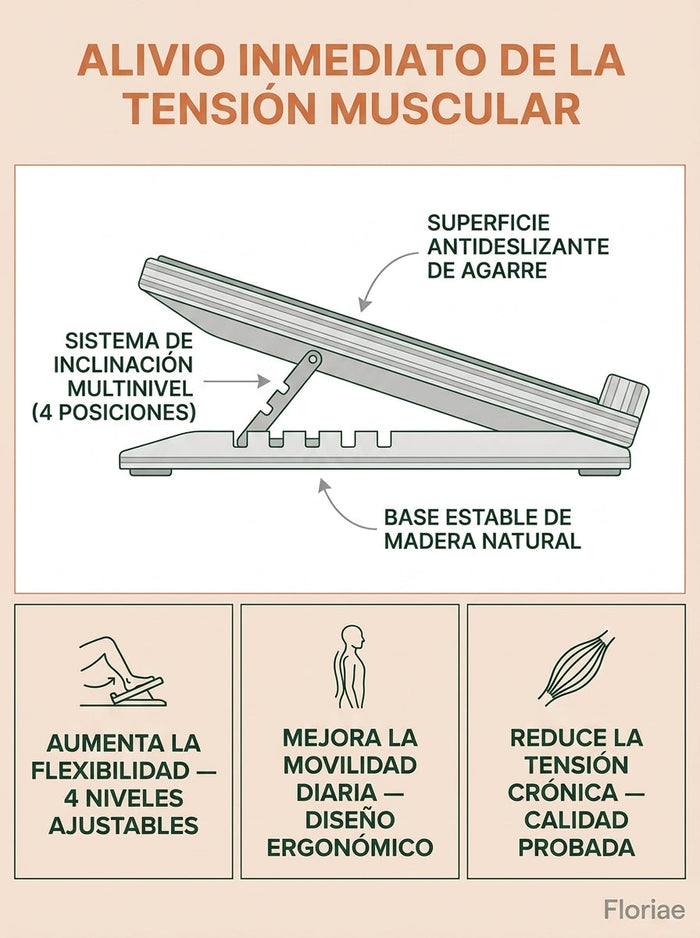 ALIVIO INMEDIATO DE LA TENSIÓN MUSCULAR

SUPERFICIE ANTIDESLIZANTE DE AGARRE

SISTEMA DE INCLINACIÓN MULTINIVEL (4 POSICIONES)

BASE ESTABLE DE MADERA NATURAL

AUMENTA LA FLEXIBILIDAD — 4 NIVELES AJUSTABLES

MEJORA LA MOVILIDAD DIARIA — DISEÑO ERGONÓMICO

REDUCE LA TENSIÓN CRÓNICA — CALIDAD PROBADA

Floriae